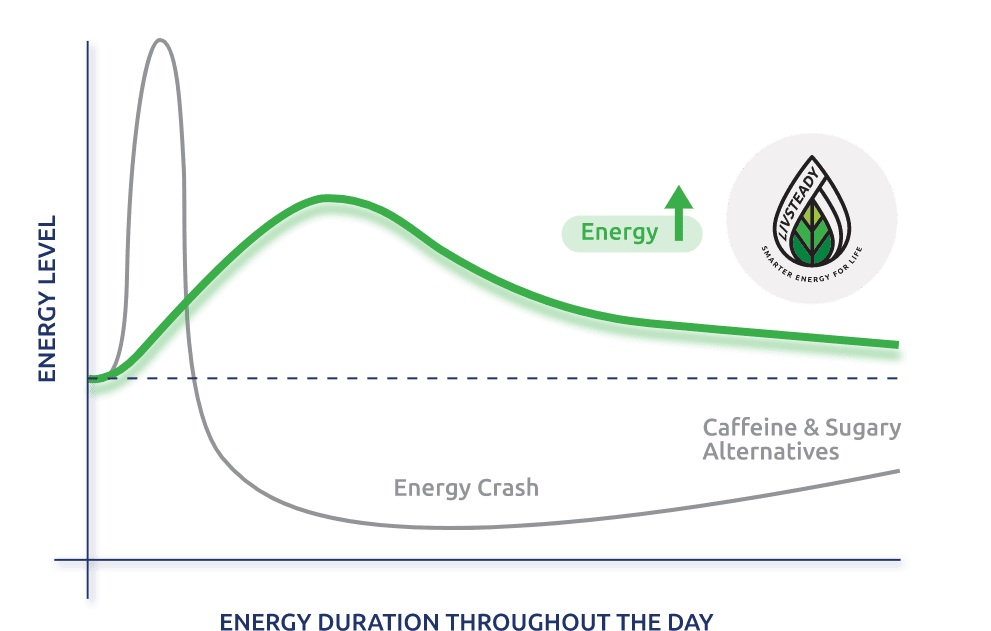 ENERGY LEVEL

Energy

LIVSTEADY

SMARTER ENERGY FOR LIFE

Caffeine & Sugary Alternatives

Energy Crash

ENERGY DURATION THROUGHOUT THE DAY